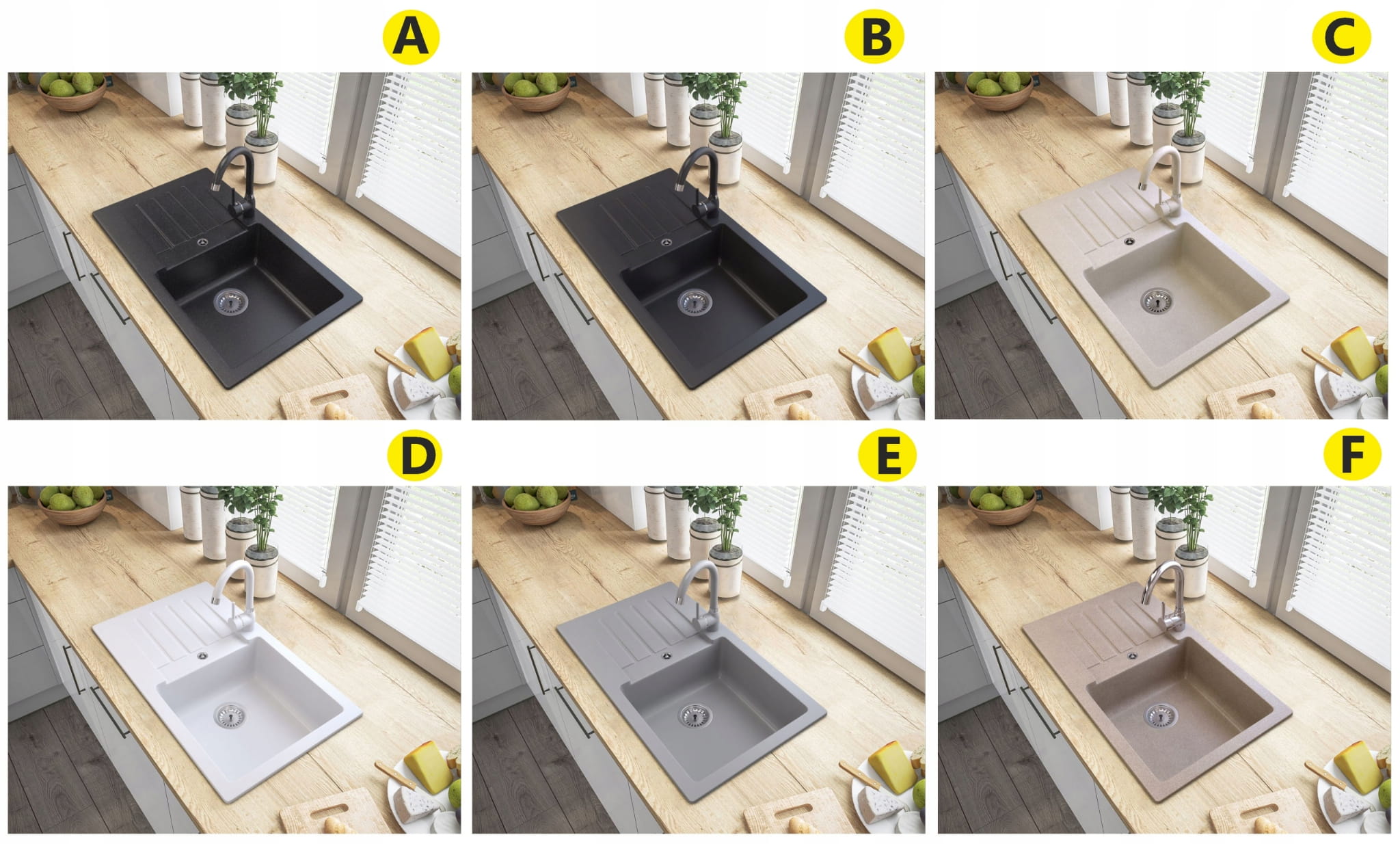 A
B
C
D
E
F