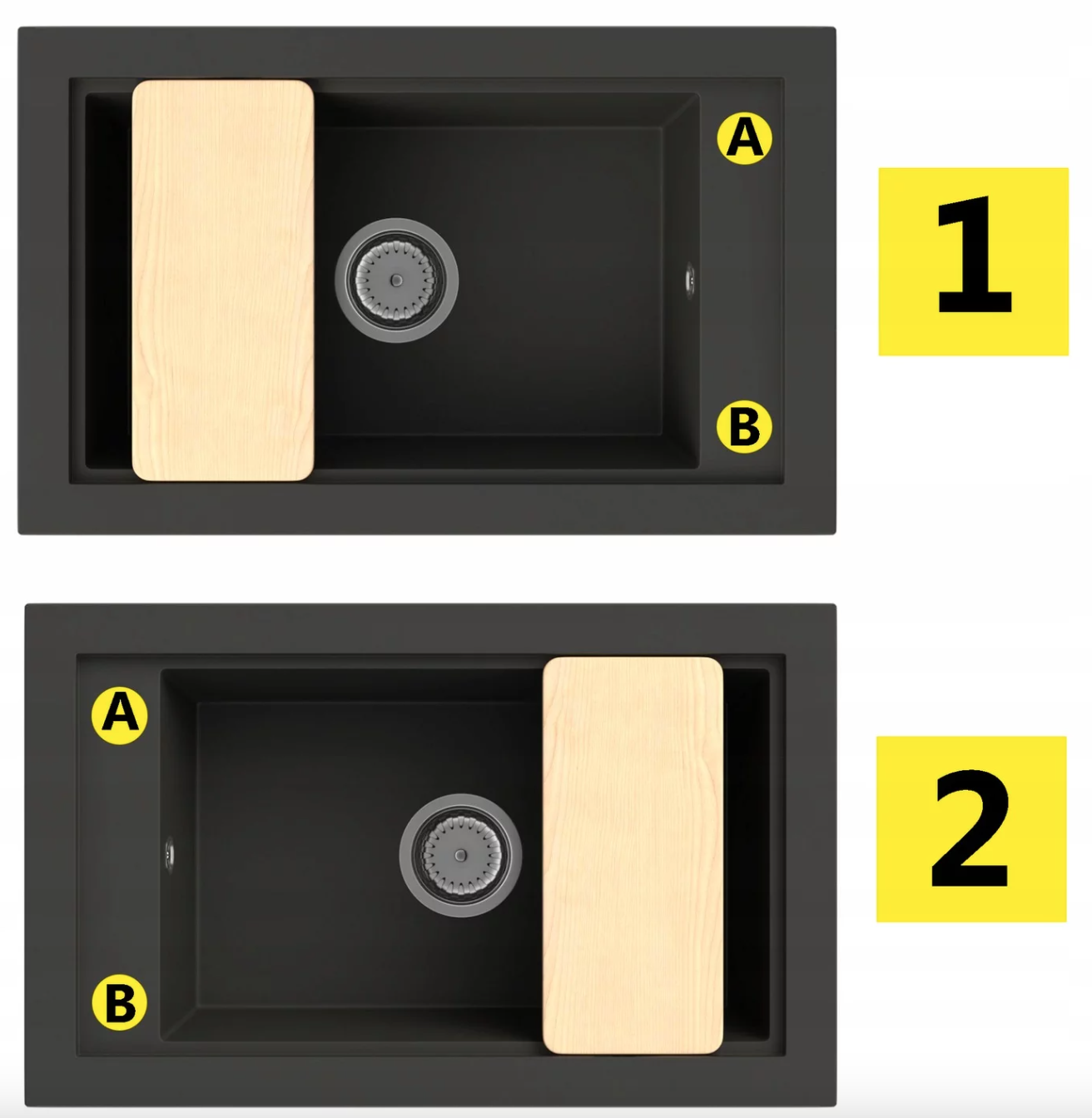 A

B

1

A

B

2