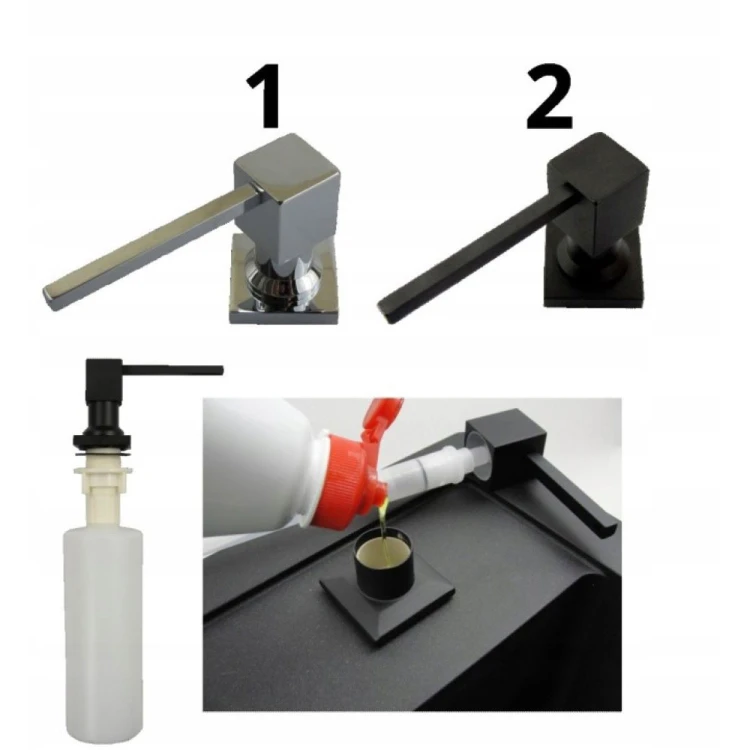 1

2