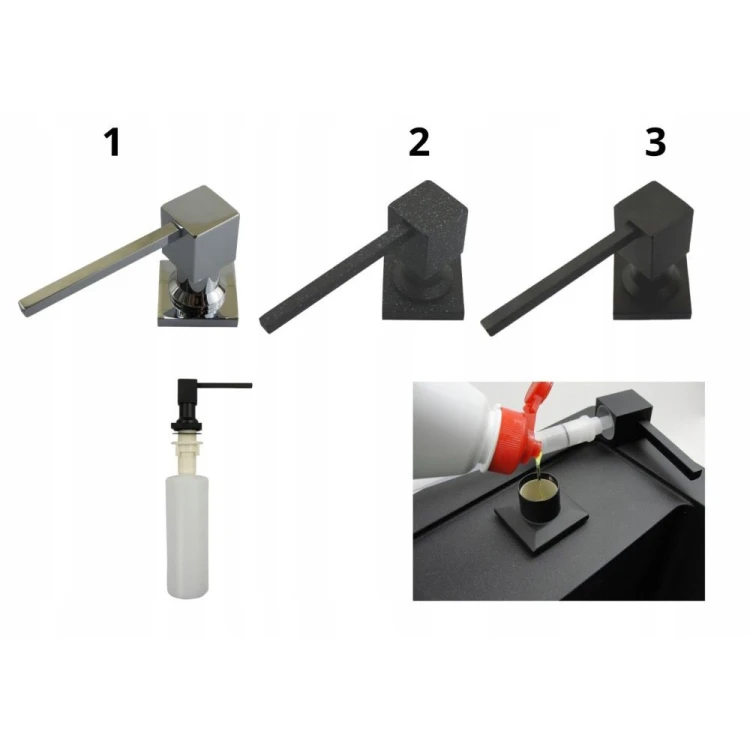 1

2

3