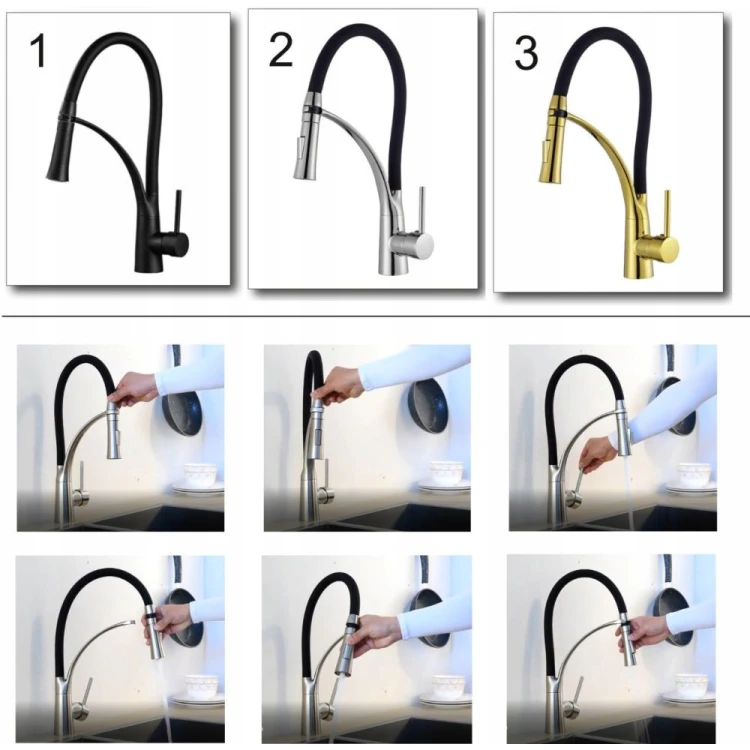 1

2

3